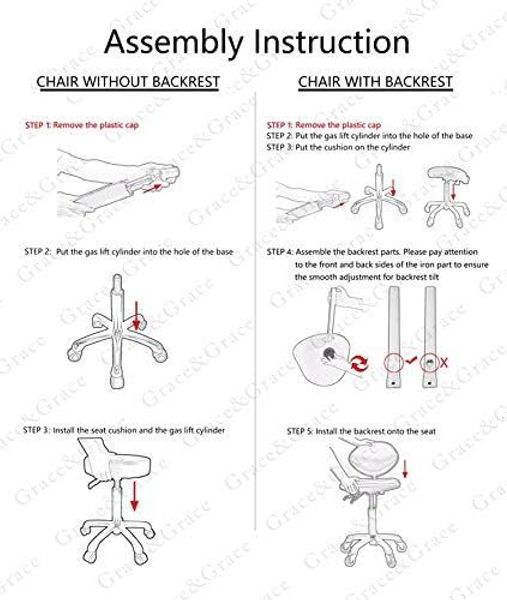 Assembly Instruction

CHAIR WITHOUT BACKREST

STEP 1: Remove the plastic cap

STEP 2: Put the gas lift cylinder into the hole of the base

STEP 3: Install the seat cushion and the gas lift cylinder

CHAIR WITH BACKREST

STEP 1: Remove the plastic cap
STEP 2: Put the gas lift cylinder into the hole of the base
STEP 3: Put the cushion on the cylinder

STEP 4: Assemble the backrest parts. Please pay attention to the front and back sides of the iron part to ensure the smooth adjustment for backrest tilt

STEP 5: Install the backrest onto the seat

Grace&Grace